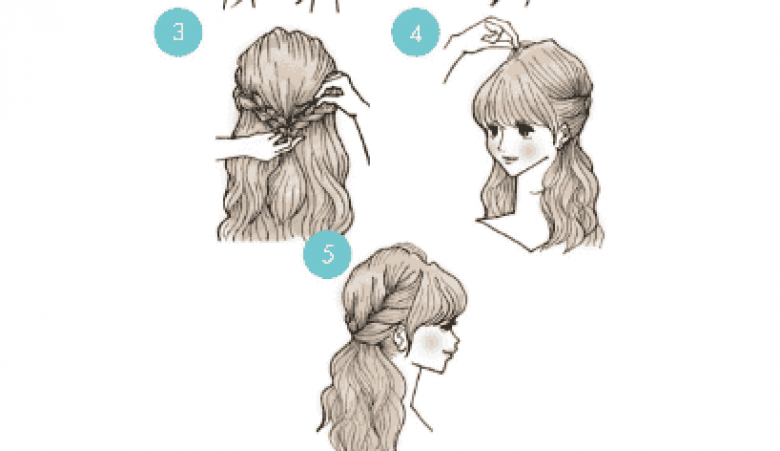 3

4

5