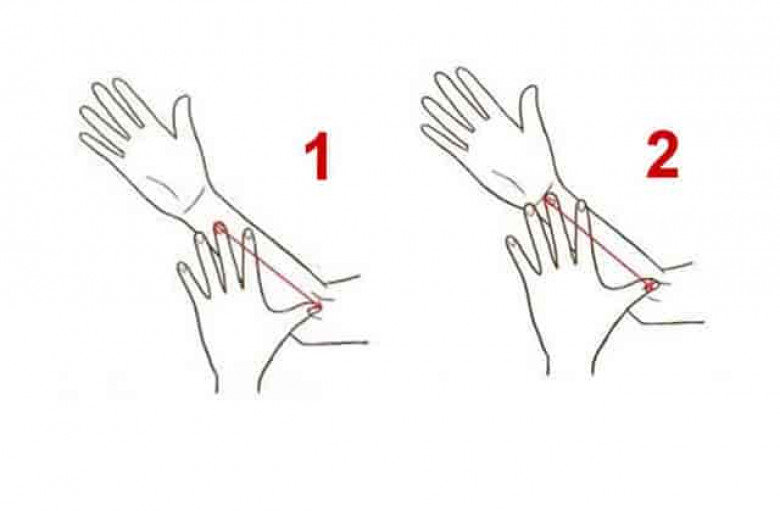 1

2