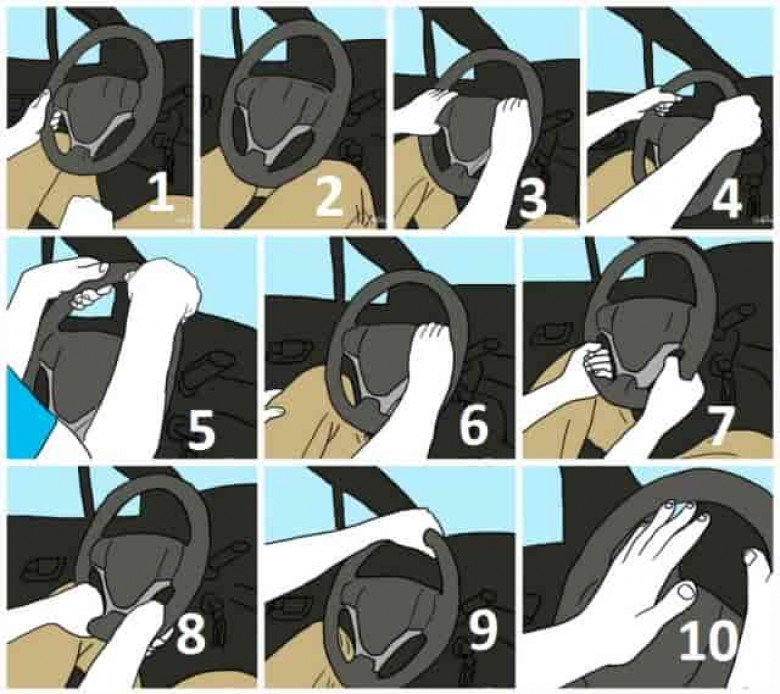 1 2 3 4
5 6 7
8 9 10